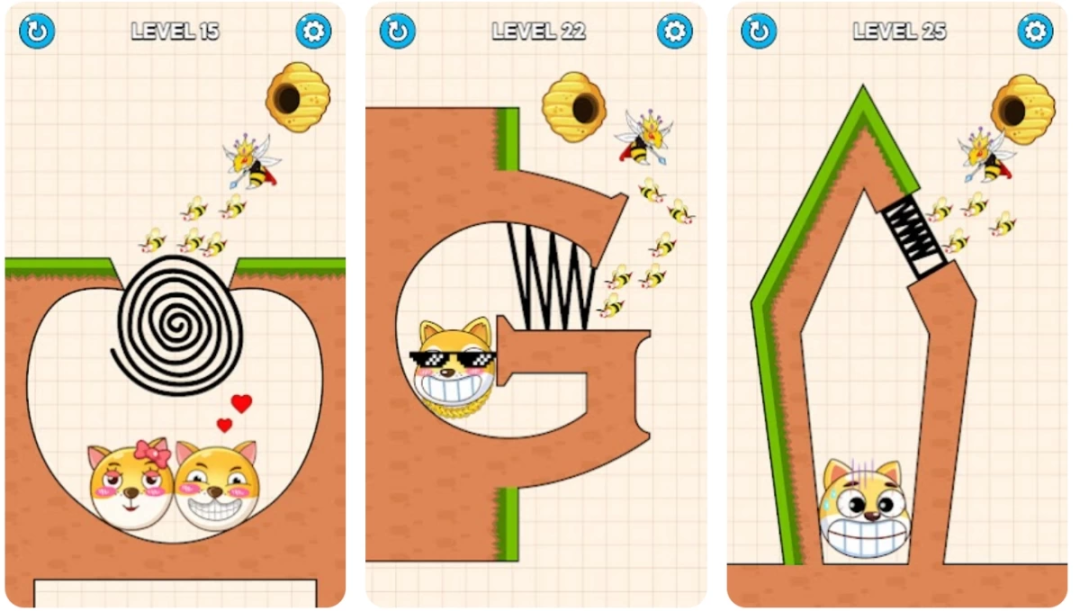 LEVEL 15

LEVEL 22

LEVEL 25